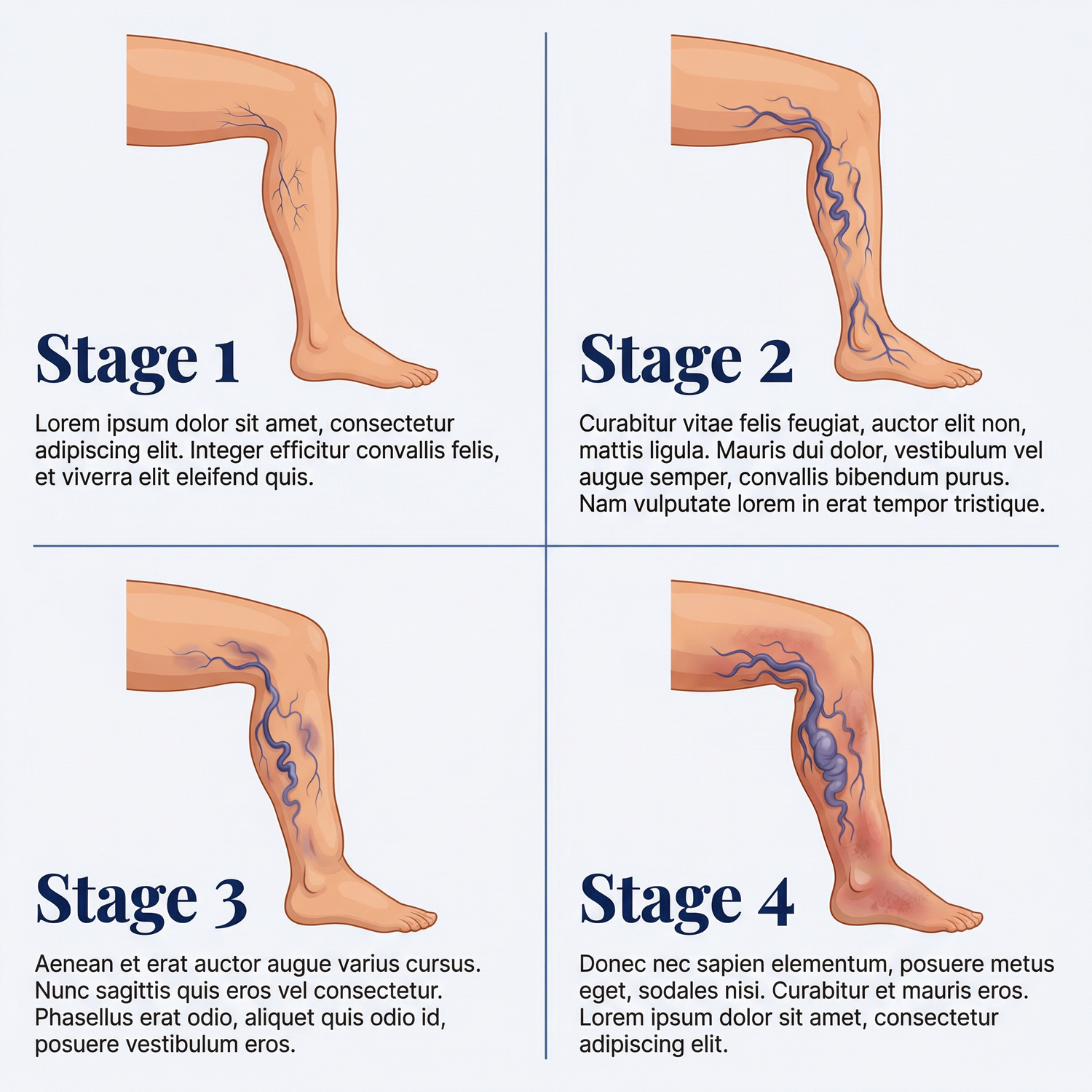 Stage 1

Lorem ipsum dolor sit amet, consectetur adipiscing elit. Integer efficitur convallis felis, et viverra elit eleifend quis.

Stage 2

Curabitur vitae felis feugiat, auctor elit non, mattis ligula. Mauris dui dolor, vestibulum vel augue semper, convallis bibendum purus. Nam vulputate lorem in erat tempor tristique.

Stage 3

Aenean et erat auctor augue varius cursus. Nunc sagittis quis eros vel consectetur. Phasellus erat odio, aliquet quis odio id, posuere vestibulum eros.

Stage 4

Donec nec sapien elementum, posuere metus eget, sodales nisi. Curabitur et mauris eros. Lorem ipsum dolor sit amet, consectetur adipiscing elit.