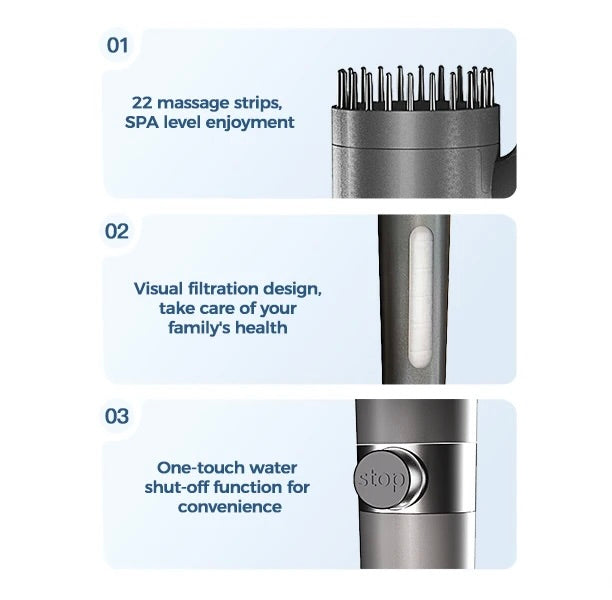 01

22 massage strips, SPA level enjoyment

02

Visual filtration design, take care of your family's health

03

One-touch water shut-off function for convenience

stop